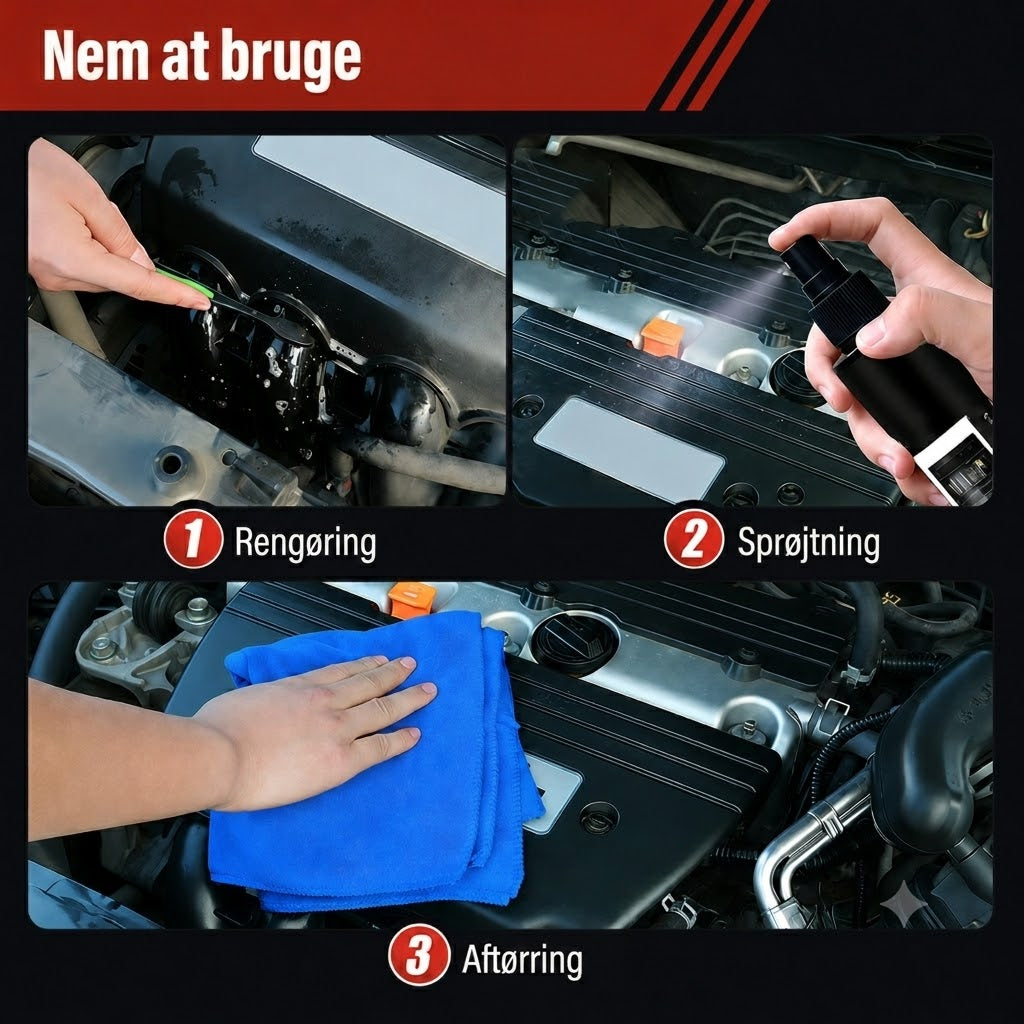 Nem at bruge

1 Rengøring

2 Sprøjtning

3 Aftørring